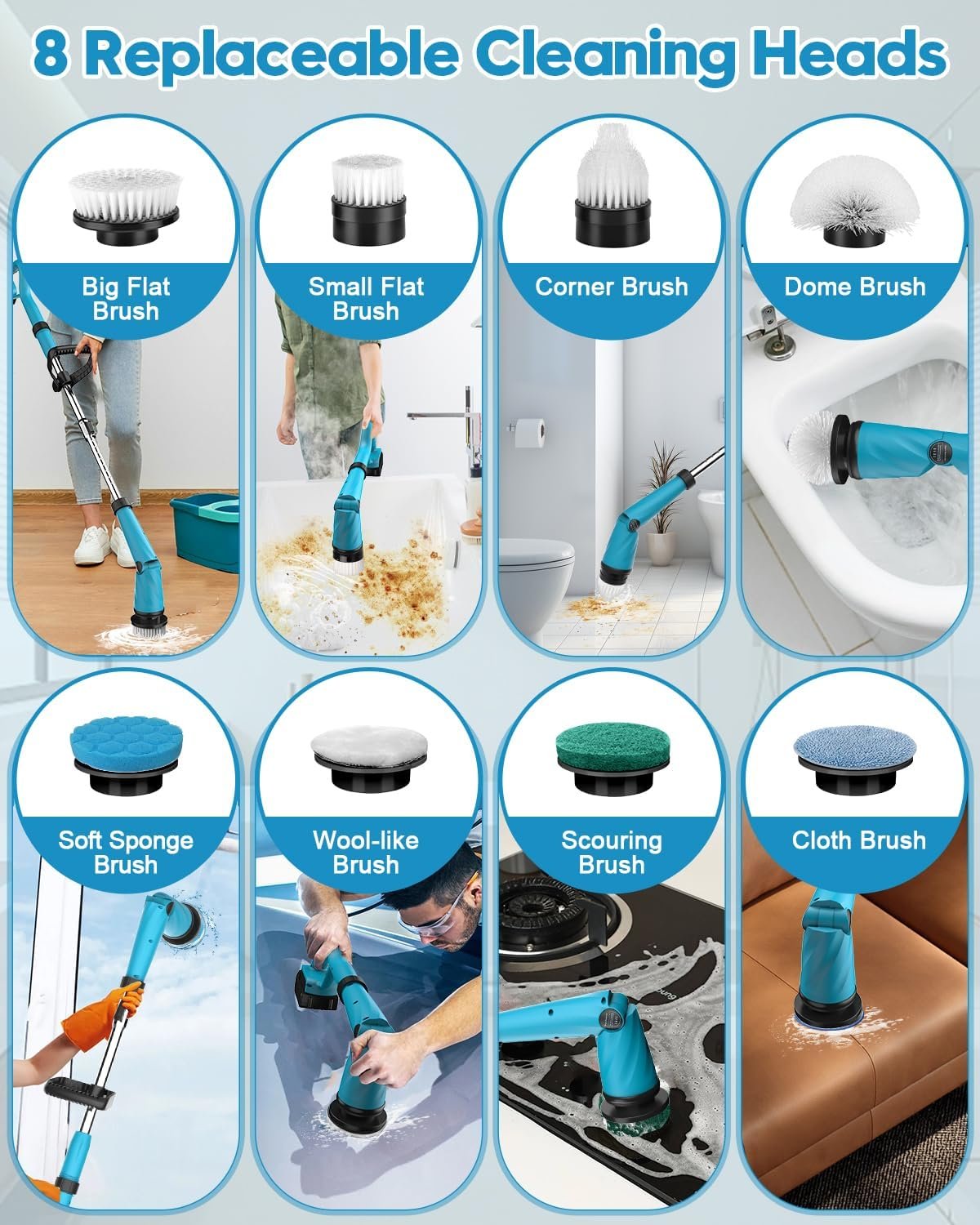 8 Replaceable Cleaning Heads

Big Flat Brush

Small Flat Brush

Corner Brush

Dome Brush

Soft Sponge Brush

Wool-like Brush

Scouring Brush

Cloth Brush